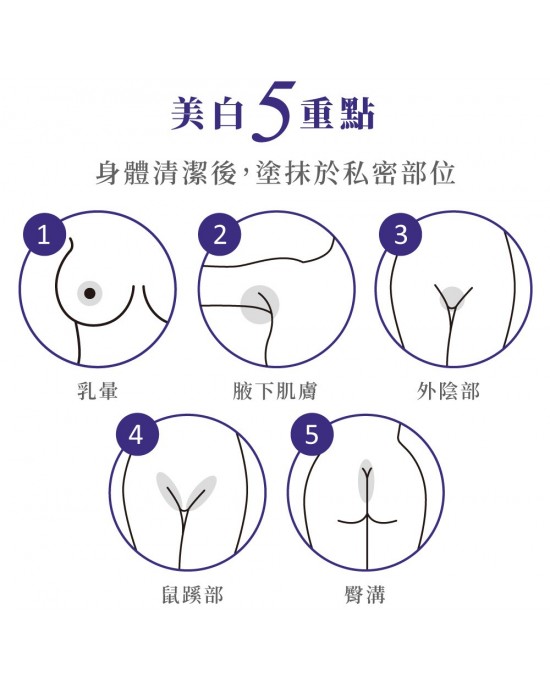 美白5重點

身體清潔後,塗抹於私密部位

1
乳暈

2
腋下肌膚

3
外陰部

4
鼠蹊部

5
臀溝